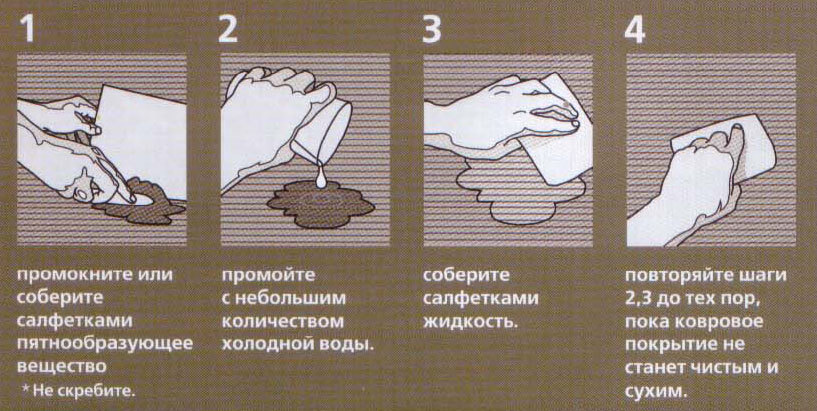 1

промокните или соберите салфетками пятнообразующее вещество

* Не скребите.

2

промойте с небольшим количеством холодной воды.

3

соберите салфетками жидкость.

4

повторяйте шаги 2,3 до тех пор, пока ковровое покрытие не станет чистым и сухим.